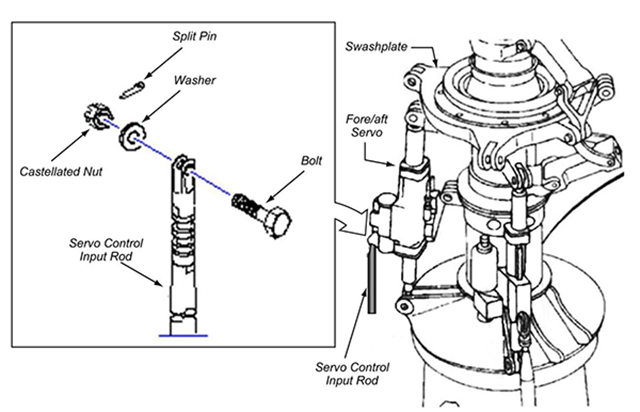 Split Pin

Washer

Castellated Nut

Bolt

Servo Control Input Rod

Swashplate

Fore/aft Servo

Servo Control Input Rod